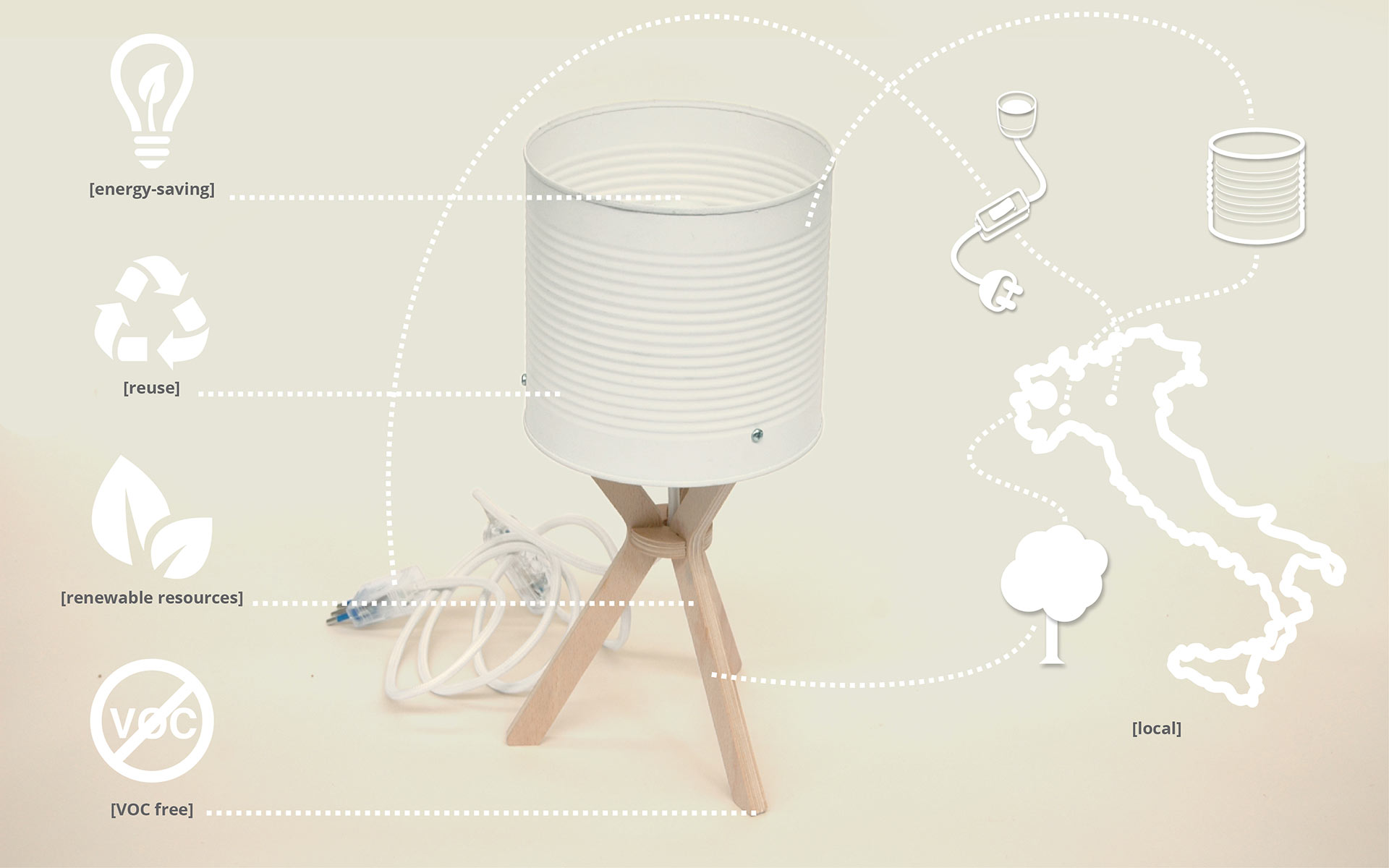 [energy-saving]

[reuse]

[renewable resources]

VOC

[VOC free]

[local]